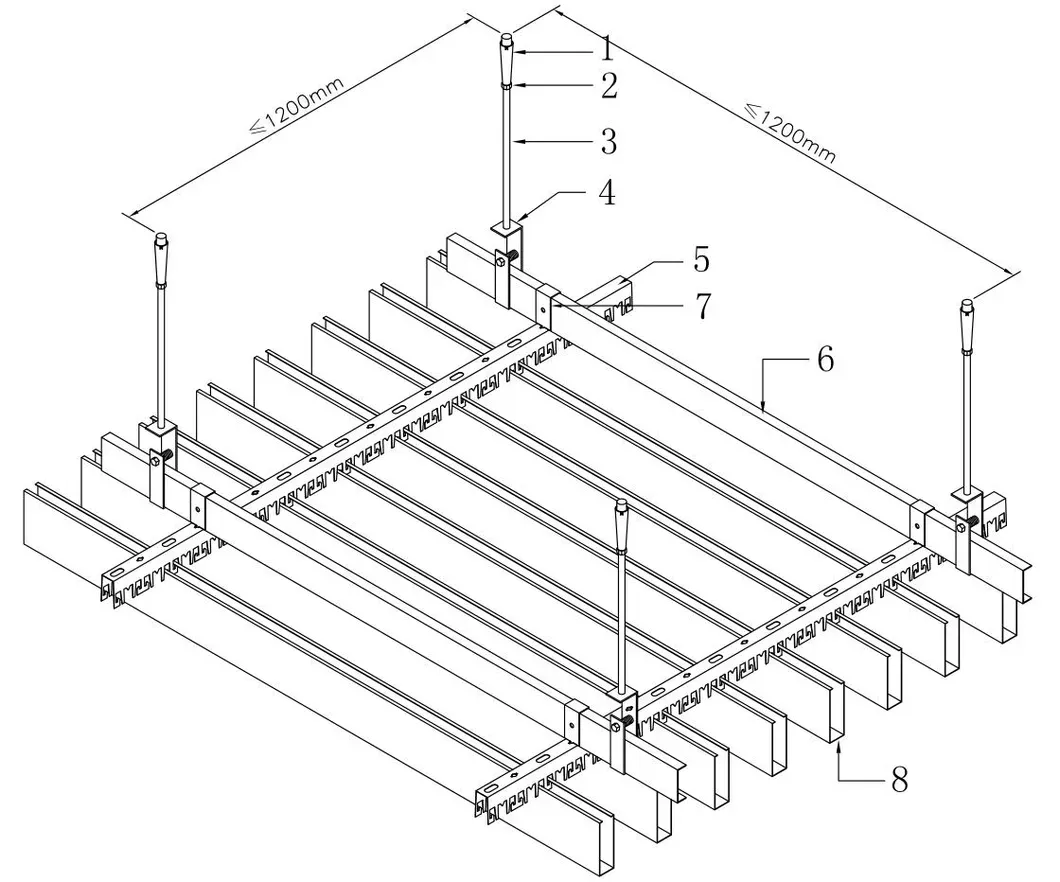 ≤1200mm
≤1200mm
1
2
3
4
5
7
6
8